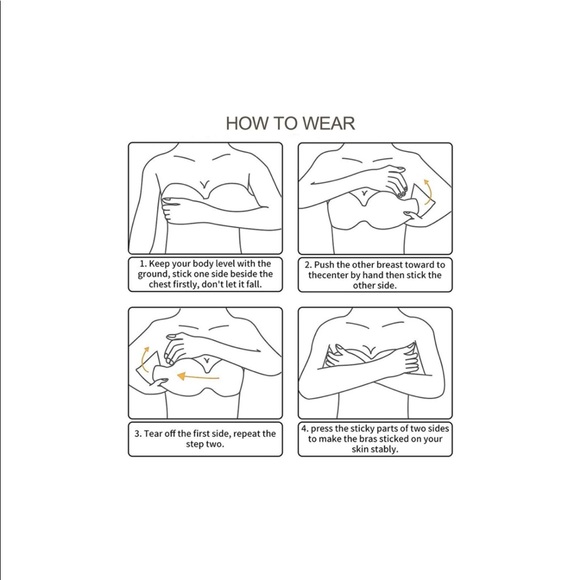 HOW TO WEAR

1. Keep your body level with the ground, stick one side beside the chest firstly, don't let it fall.

2. Push the other breast toward to thecenter by hand then stick the other side.

3. Tear off the first side, repeat the step two.

4. press the sticky parts of two sides to make the bras sticked on your skin stably.